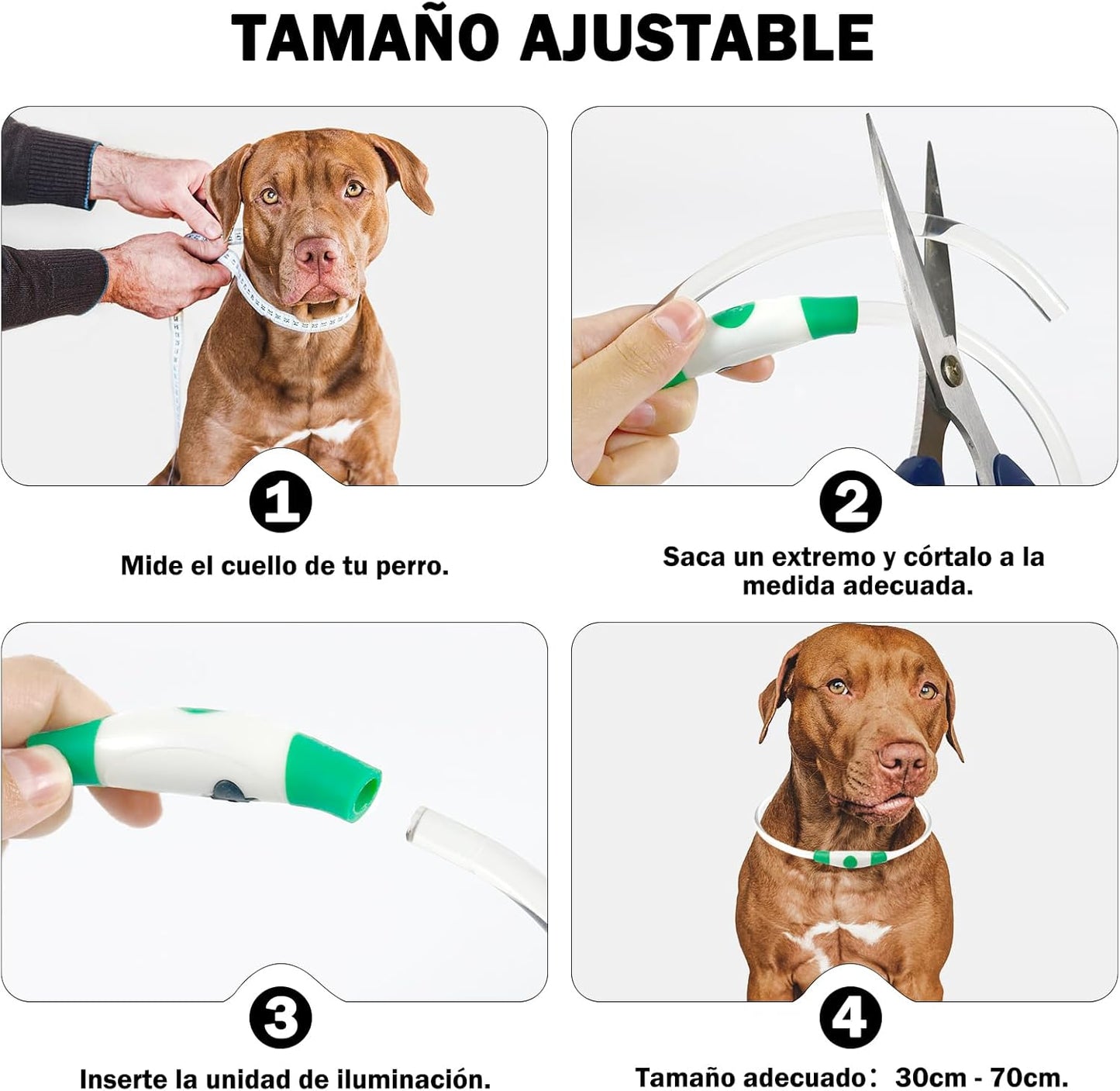 TAMAÑO AJUSTABLE

1

Mide el cuello de tu perro.

2

Saca un extremo y córtalo a la medida adecuada.

3

Inserte la unidad de iluminación.

4

Tamaño adecuado: 30cm - 70cm.