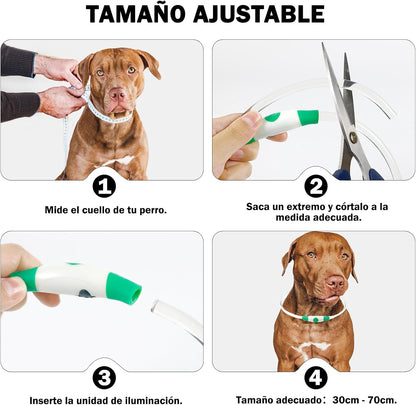 TAMAÑO AJUSTABLE

1

Mide el cuello de tu perro.

2

Saca un extremo y córtalo a la medida adecuada.

3

Inserte la unidad de iluminación.

4

Tamaño adecuado: 30cm - 70cm.