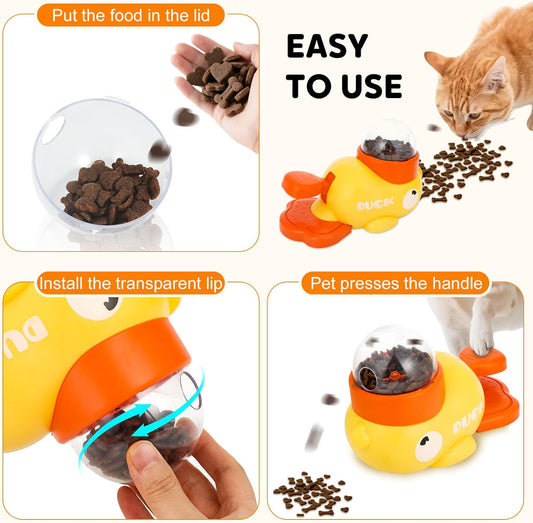 Put the food in the lid

EASY TO USE

DUCK

Install the transparent lip

Pet presses the handle

DUCK