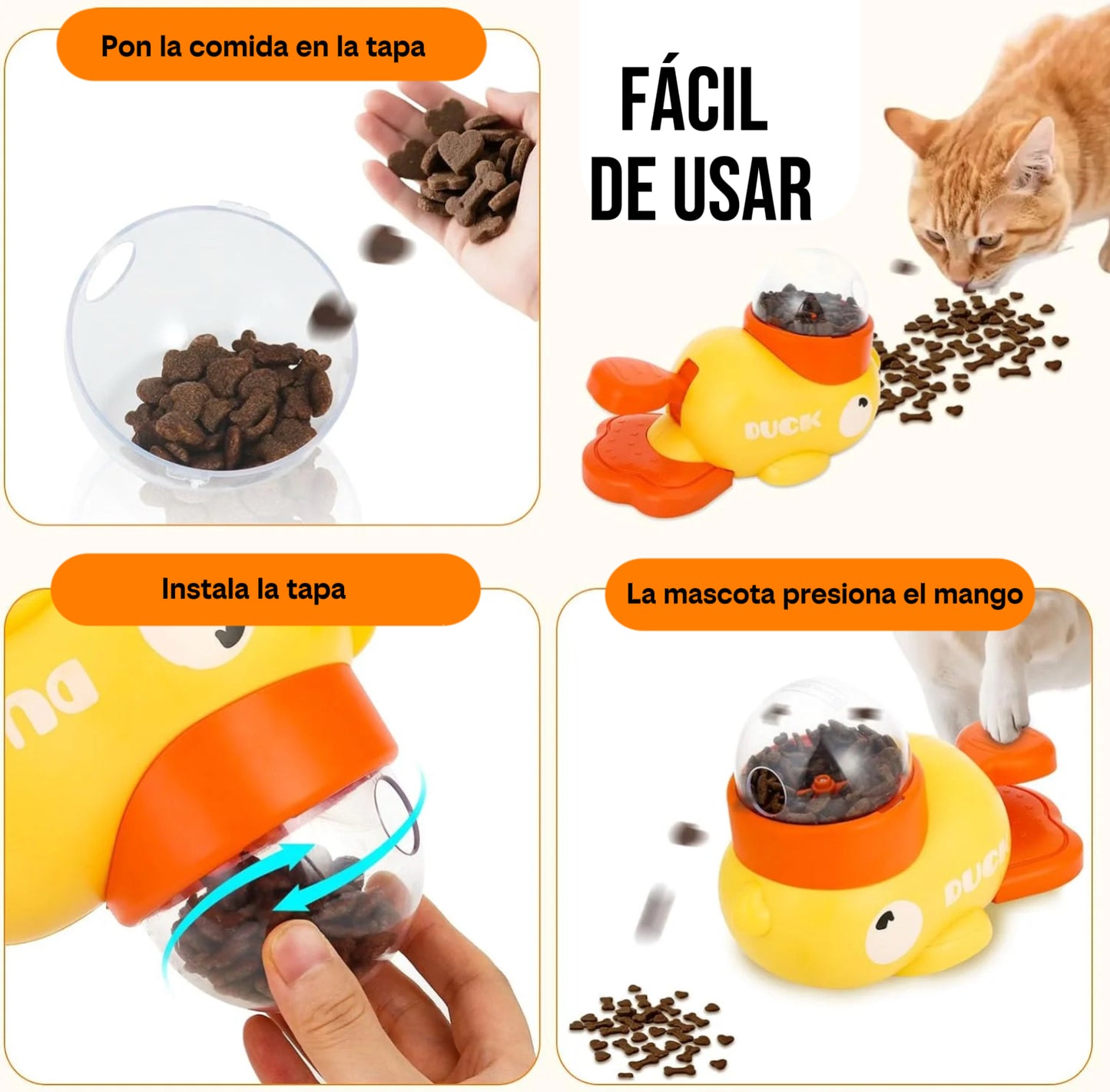 Pon la comida en la tapa

FÁCIL DE USAR

DUCK

Instala la tapa

La mascota presiona el mango

DUCK