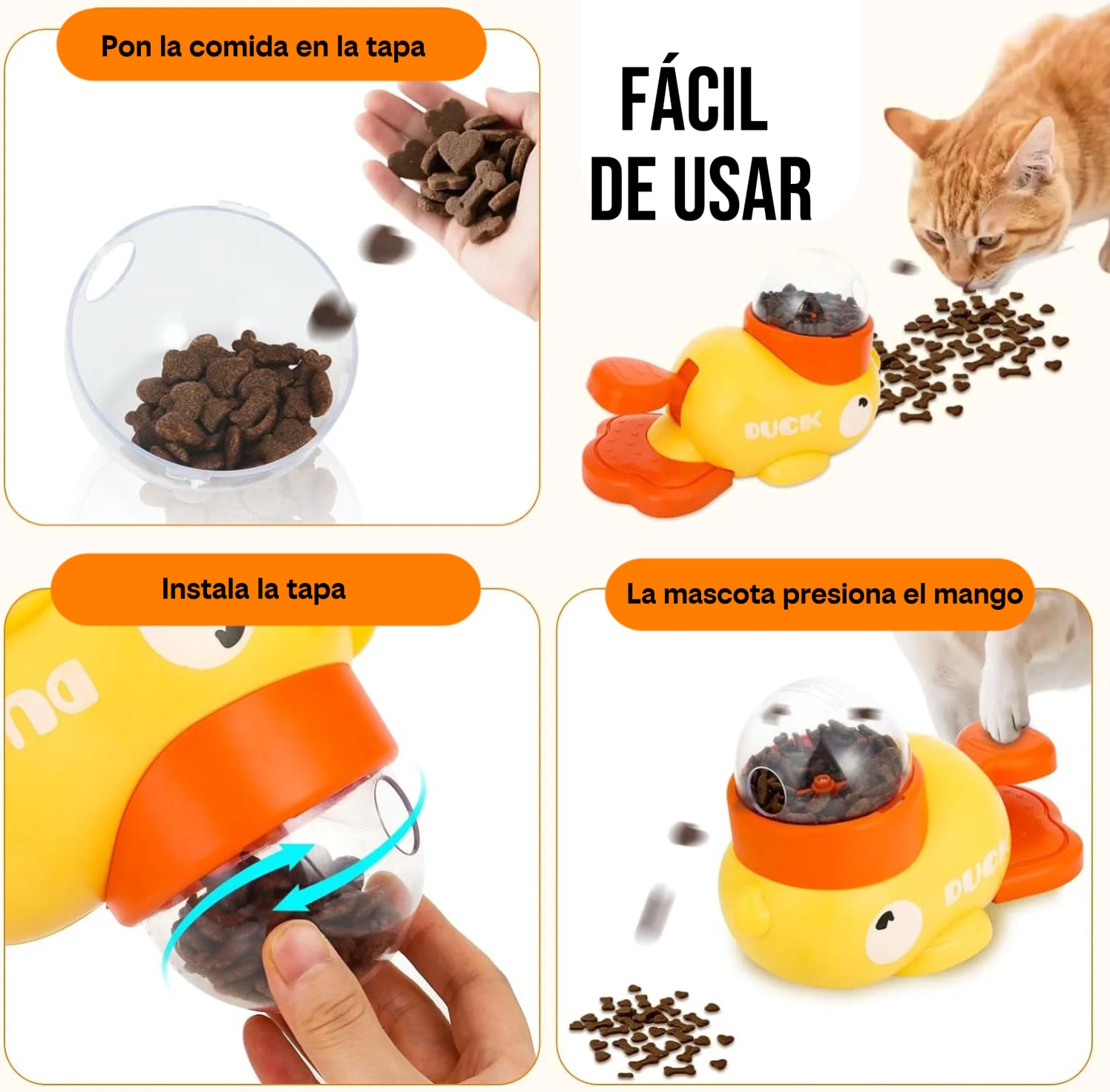 Pon la comida en la tapa

FÁCIL DE USAR

DUCK

Instala la tapa

La mascota presiona el mango

DUCK