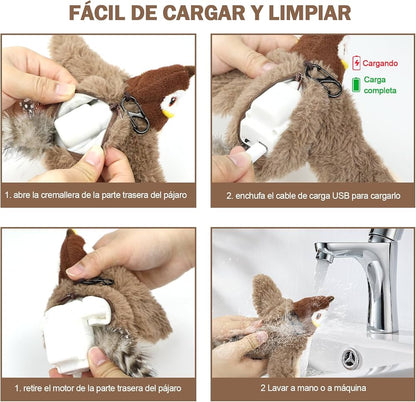 FÁCIL DE CARGAR Y LIMPIAR

1. abre la cremallera de la parte trasera del pájaro

Cargando

Carga completa

2. enchufa el cable de carga USB para cargarlo

1. retire el motor de la parte trasera del pájaro

2 Lavar a mano o a máquina