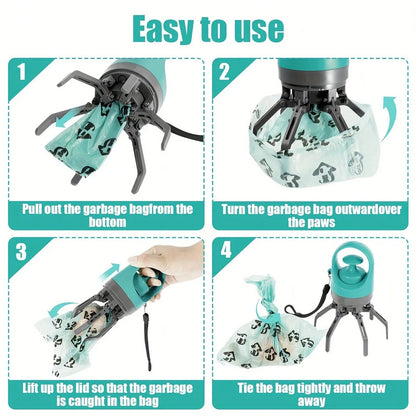 Easy to use

1

Pull out the garbage bagfrom the bottom

2

Turn the garbage bag outwardover the paws

3

Lift up the lid so that the garbage is caught in the bag

4

Tie the bag tightly and throw away